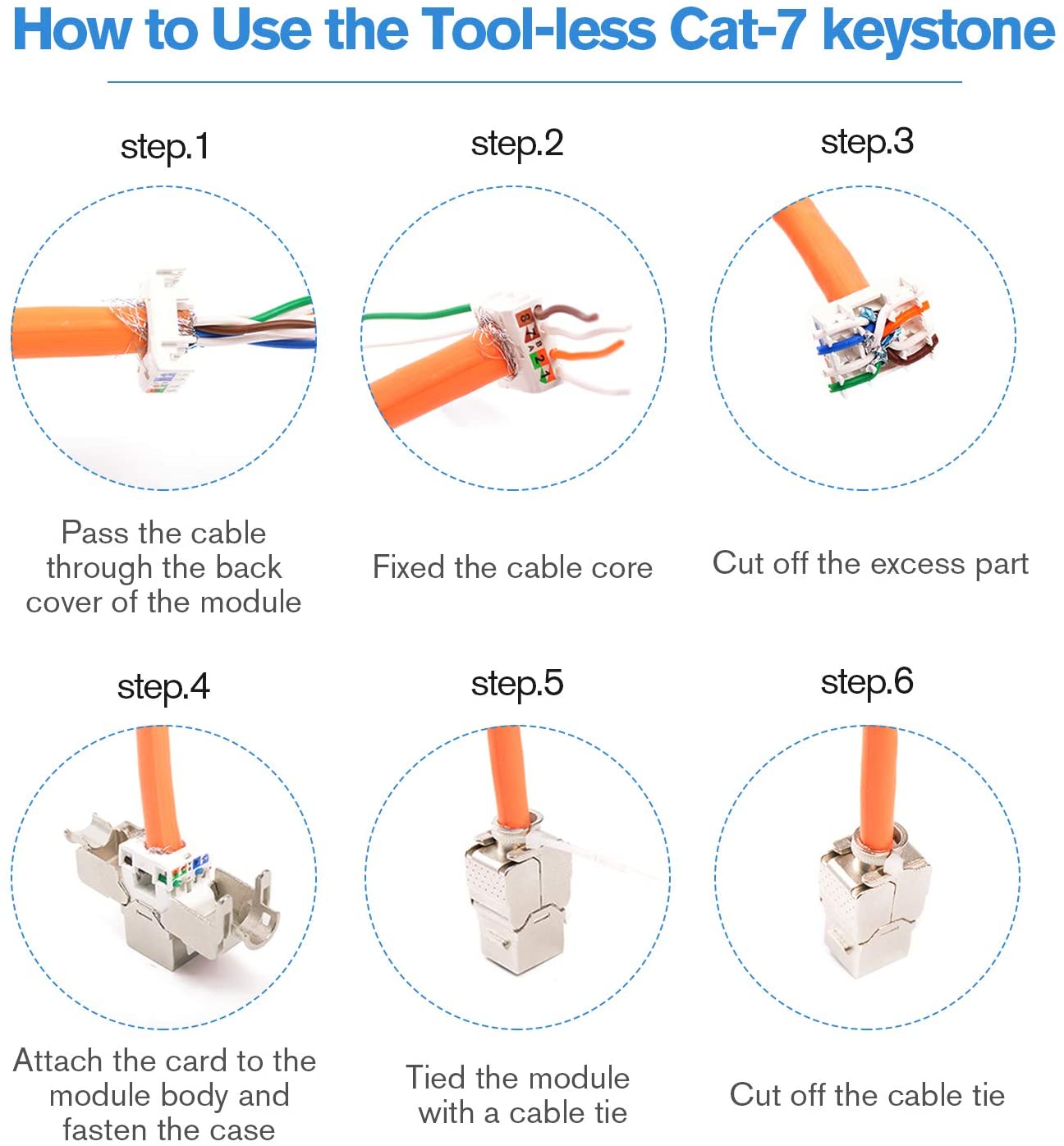 How to Use the Tool-less Cat-7 keystone

step.1

Pass the cable through the back cover of the module

step.2

Fixed the cable core

step.3

Cut off the excess part

step.4

Attach the card to the module body and fasten the case

step.5

Tied the module with a cable tie

step.6

Cut off the cable tie